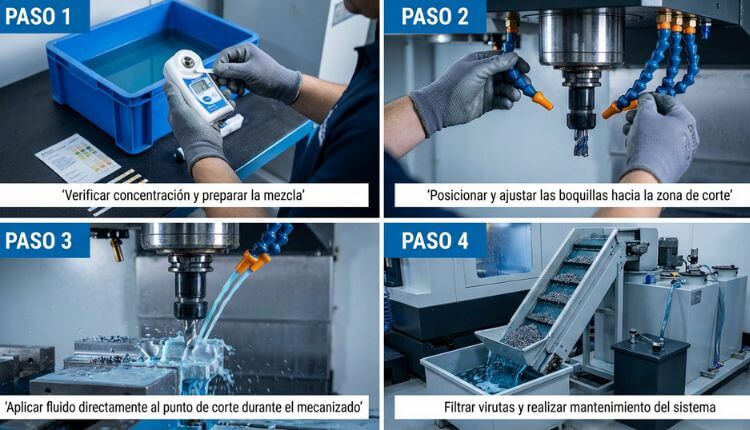 PASO 1

'Verificar concentración y preparar la mezcla'

PASO 2

'Posicionar y ajustar las boquillas hacia la zona de corte'

PASO 3

'Aplicar fluido directamente al punto de corte durante el mecanizado'

PASO 4

Filtrar virutas y realizar mantenimiento del sistema