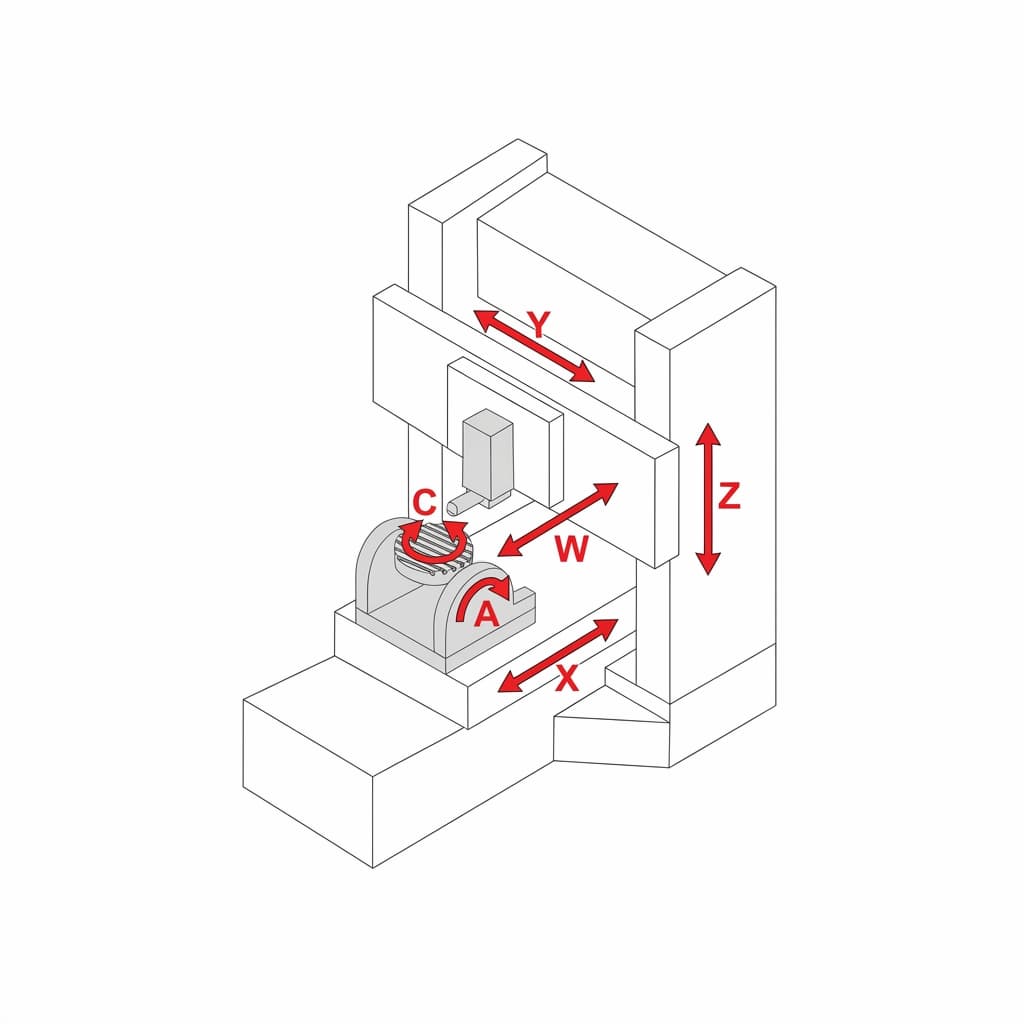 Y
Z
C
W
A
X